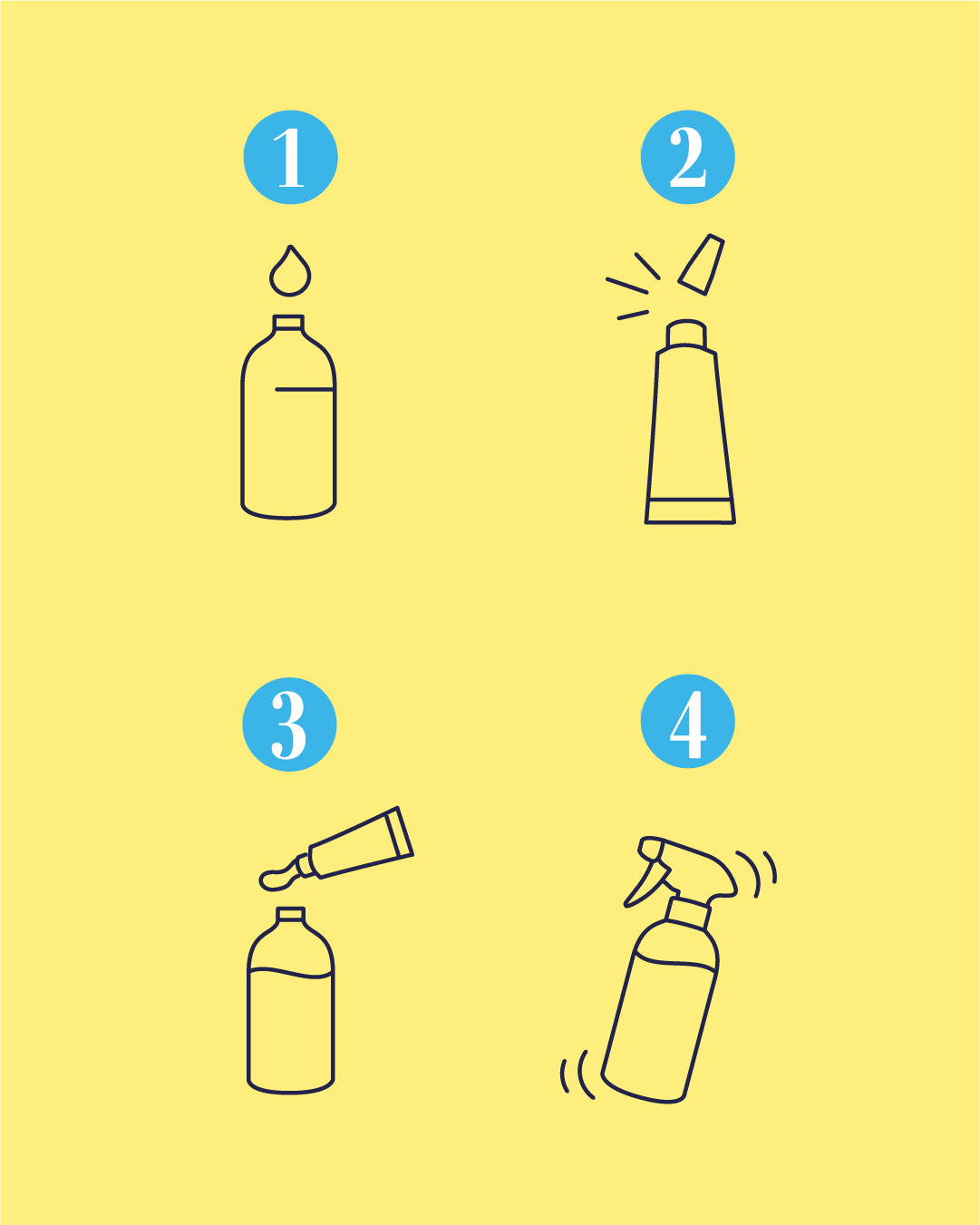 1

2

3

4